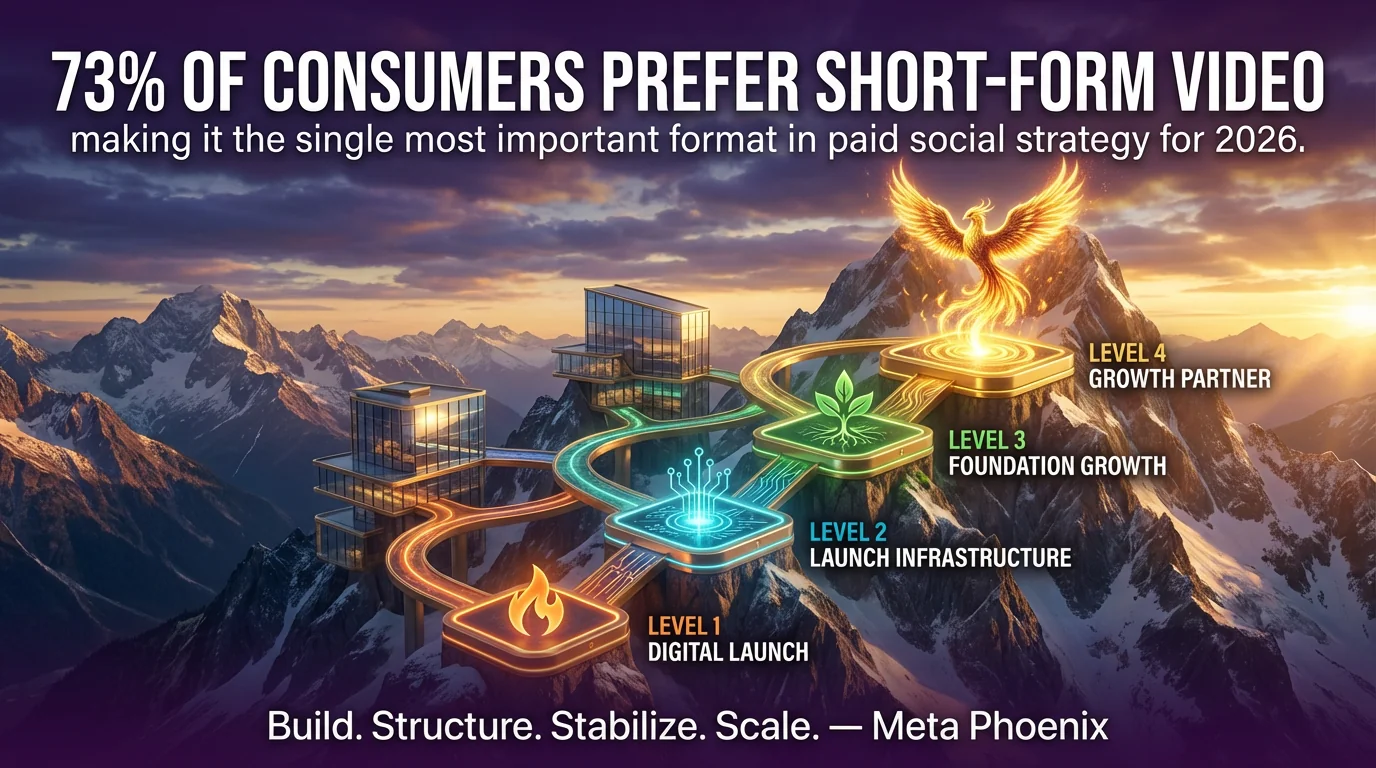 73% OF CONSUMERS PREFER SHORT-FORM VIDEO
making it the single most important format in paid social strategy for 2026.

LEVEL 4
GROWTH PARTNER

LEVEL 3
FOUNDATION GROWTH

LEVEL 2
LAUNCH INFRASTRUCTURE

LEVEL 1
DIGITAL LAUNCH

Build. Structure. Stabilize. Scale. — Meta Phoenix